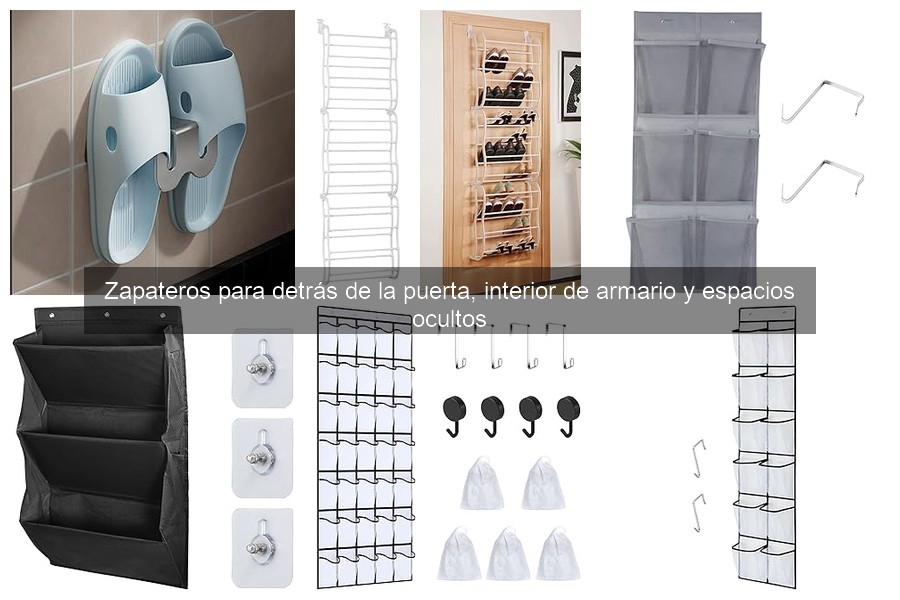 Zapateros para detrás de la puerta, interior de armario y espacios ocultos