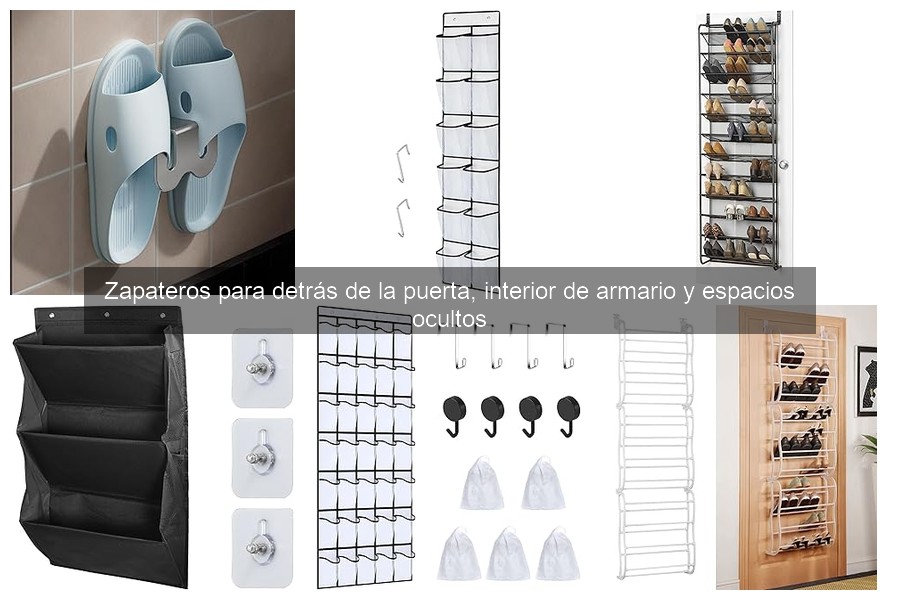 Zapateros para detrás de la puerta, interior de armario y espacios ocultos