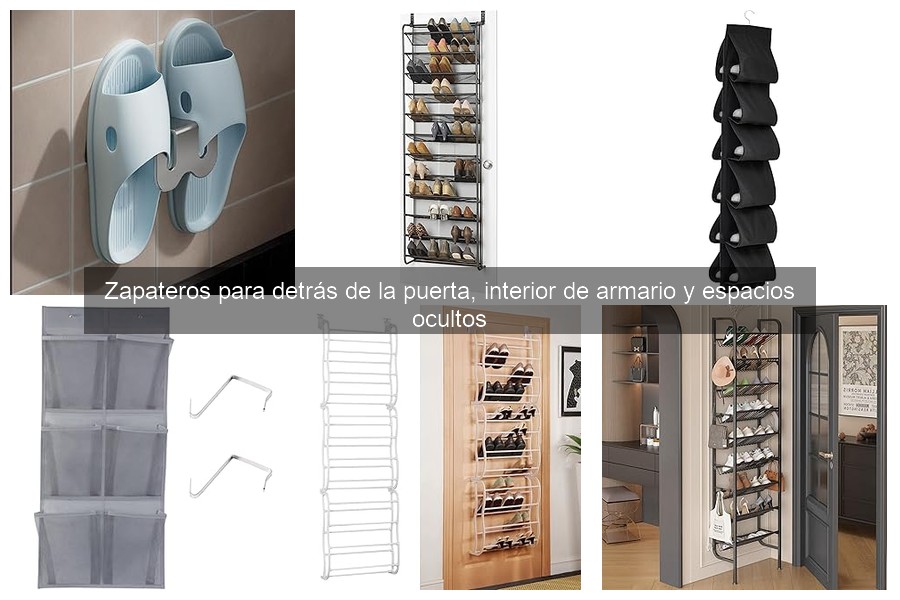 Zapateros para detrás de la puerta, interior de armario y espacios ocultos