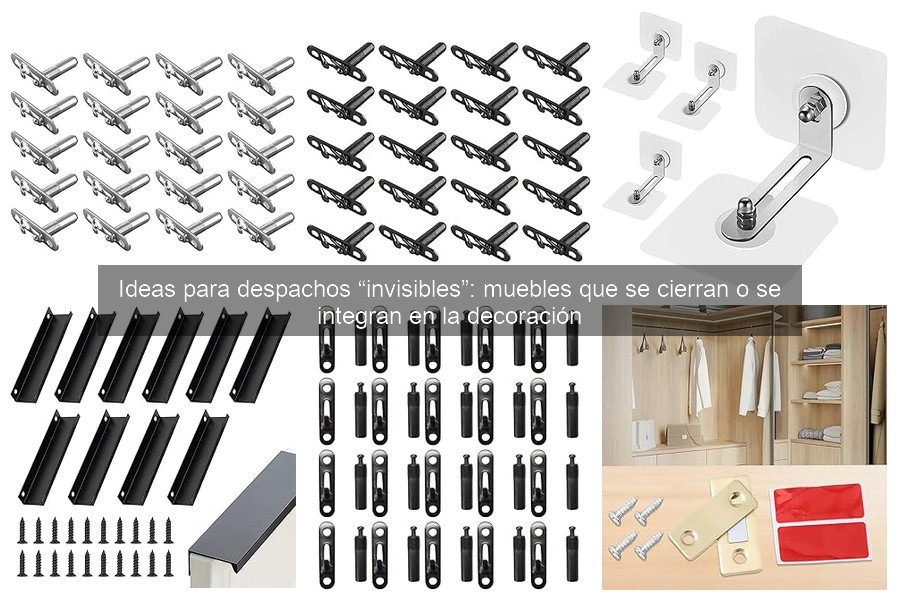 Ideas para despachos “invisibles”: muebles que se cierran o se integran en la decoración