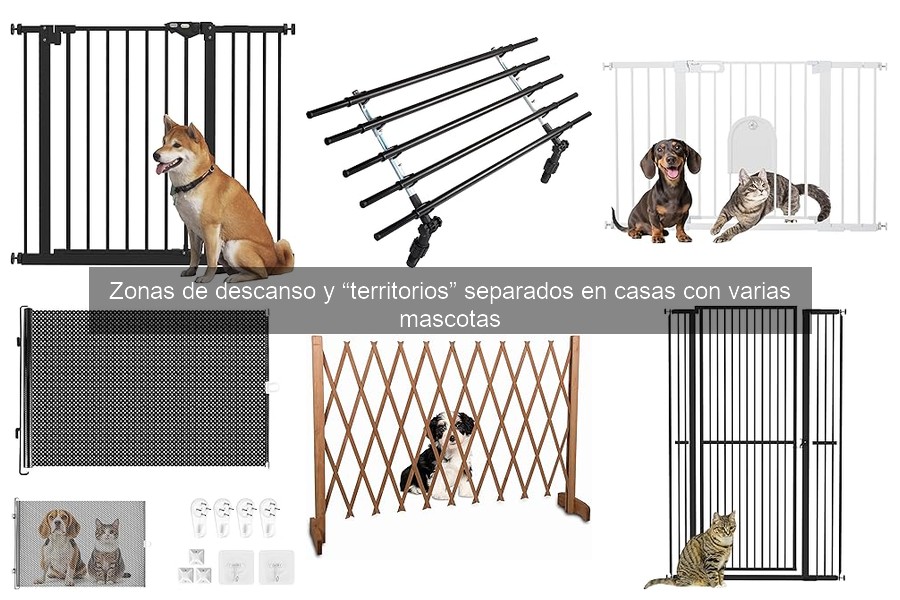 Zonas de descanso y “territorios” separados en casas con varias mascotas