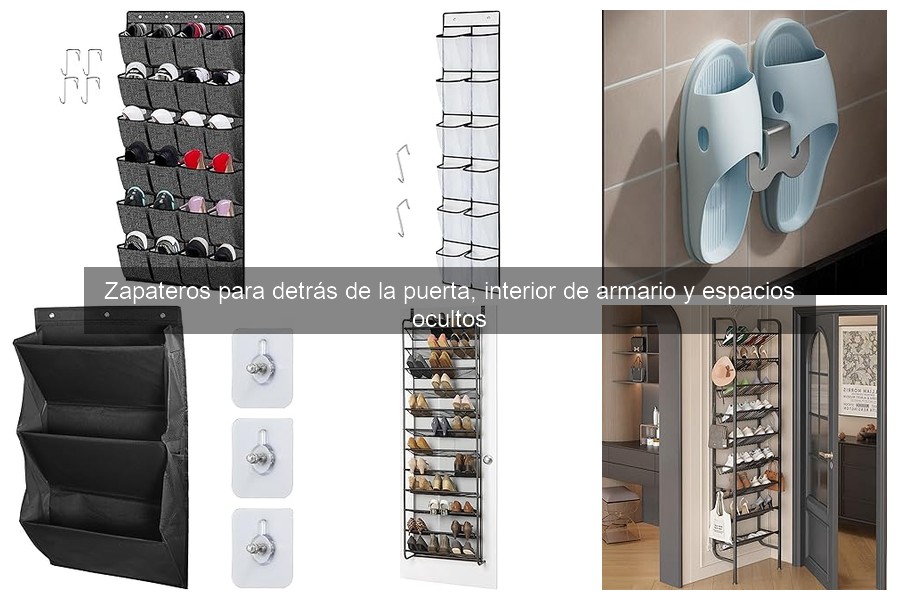 Zapateros para detrás de la puerta, interior de armario y espacios ocultos