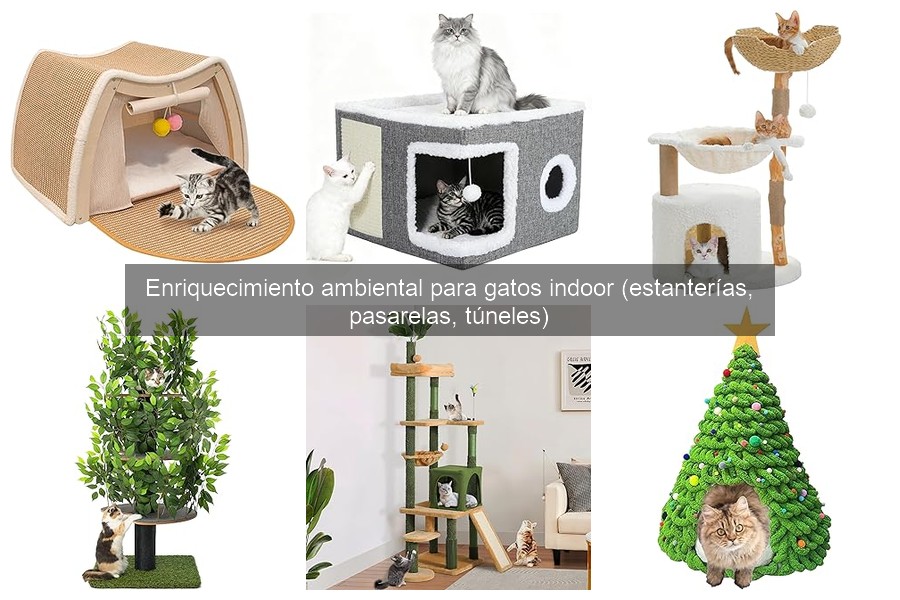 Enriquecimiento ambiental para gatos indoor (estanterías, pasarelas, túneles)